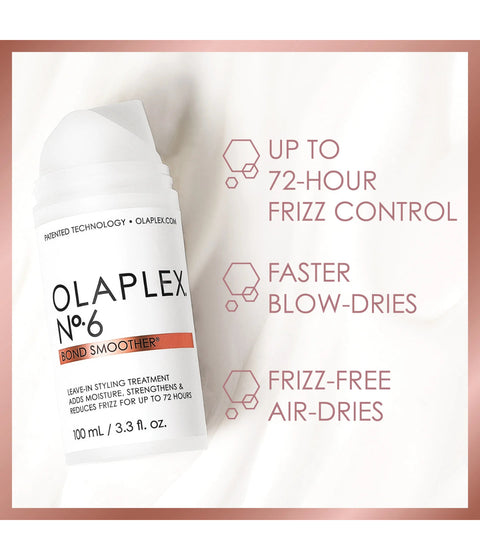 PATENTED TECHNOLOGY • OLAPLEX.COM

OLAPLEX.
Nº6
BOND SMOOTHER®

LEAVE-IN STYLING TREATMENT ADDS MOISTURE, STRENGTHENS & REDUCES FRIZZ FOR UP TO 72 HOURS

100 mL / 3.3 fl. oz.

UP TO 72-HOUR FRIZZ CONTROL

FASTER BLOW-DRIES

FRIZZ-FREE AIR-DRIES