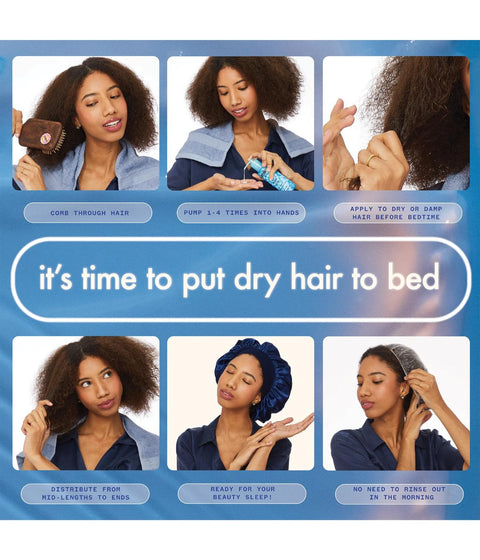 COMB THROUGH HAIR

PUMP 1-4 TIMES INTO HANDS

APPLY TO DRY OR DAMP HAIR BEFORE BEDTIME

it's time to put dry hair to bed

DISTRIBUTE FROM MID-LENGTHS TO ENDS

READY FOR YOUR BEAUTY SLEEP!

NO NEED TO RINSE OUT IN THE MORNING